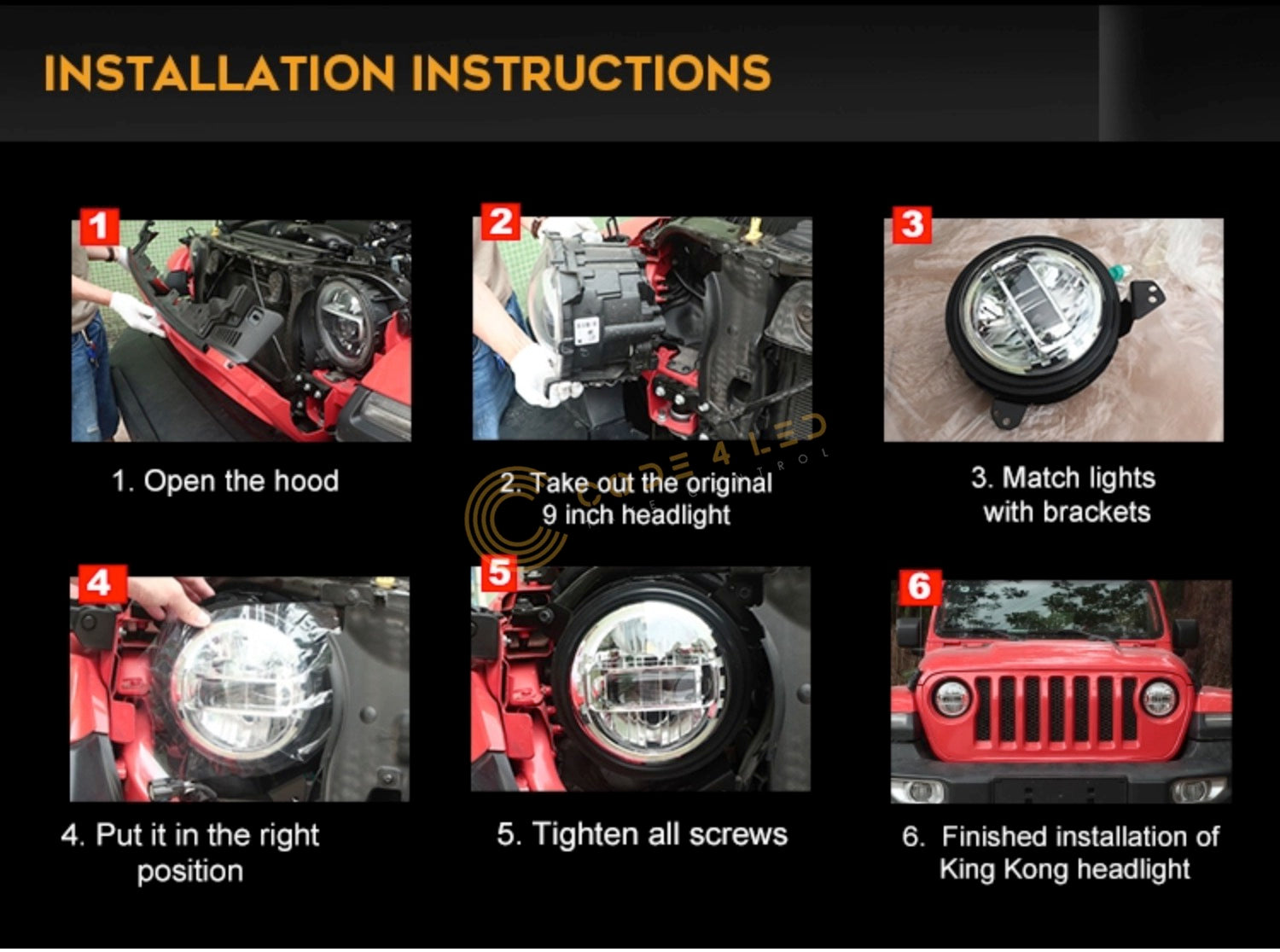 INSTALLATION INSTRUCTIONS

1

1. Open the hood

2

2. Take out the original 9 inch headlight

CODE 4 LED

3

3. Match lights with brackets

4

4. Put it in the right position

5

5. Tighten all screws

6

6. Finished installation of King Kong headlight